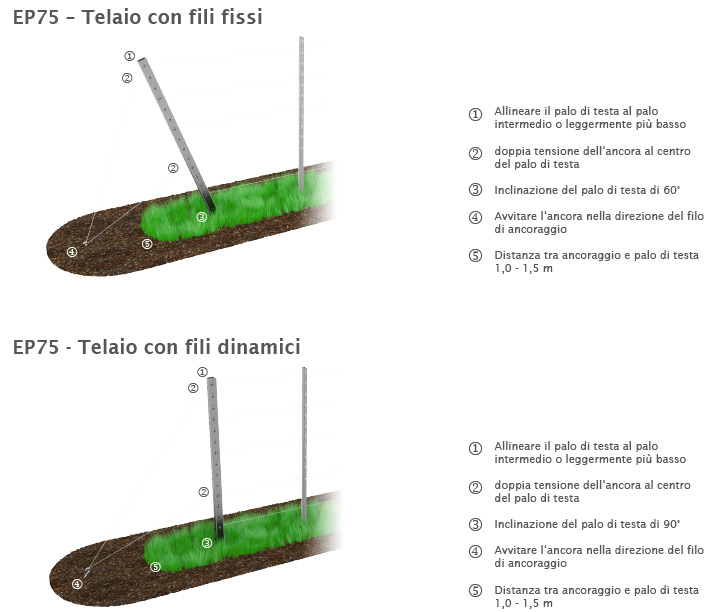 EP75 – Telaio con fili fissi

①
②
②
③
④
⑤

① Allineare il palo di testa al palo intermedio o leggermente più basso

② doppia tensione dell'ancora al centro del palo di testa

③ Inclinazione del palo di testa di 60°

④ Avvitare l'ancora nella direzione del filo di ancoraggio

⑤ Distanza tra ancoraggio e palo di testa 1,0 - 1,5 m

EP75 - Telaio con fili dinamici

①
②
②
③
④
⑤

① Allineare il palo di testa al palo intermedio o leggermente più basso

② doppia tensione dell'ancora al centro del palo di testa

③ Inclinazione del palo di testa di 90°

④ Avvitare l'ancora nella direzione del filo di ancoraggio

⑤ Distanza tra ancoraggio e palo di testa 1,0 - 1,5 m